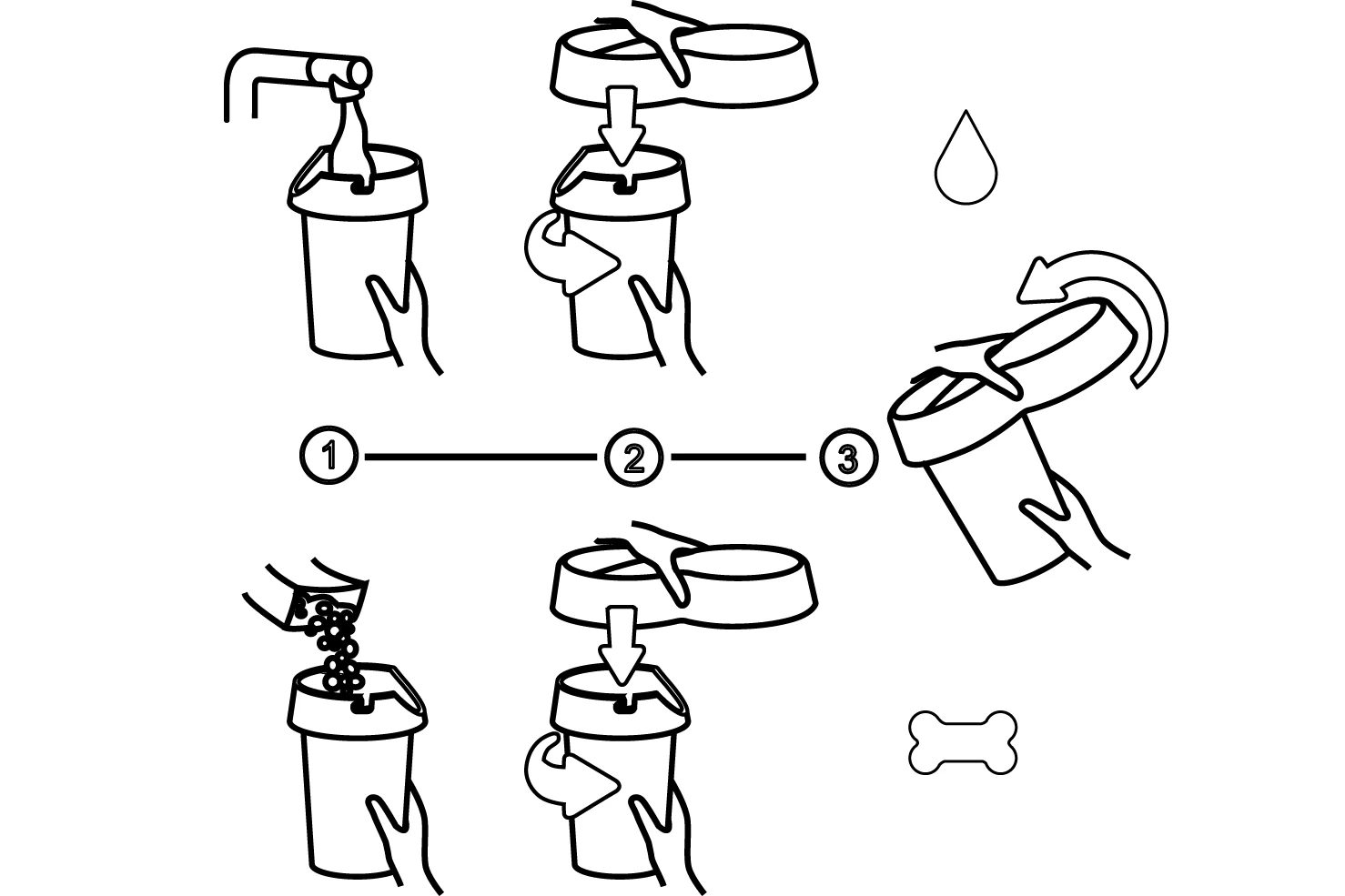 1
2
3